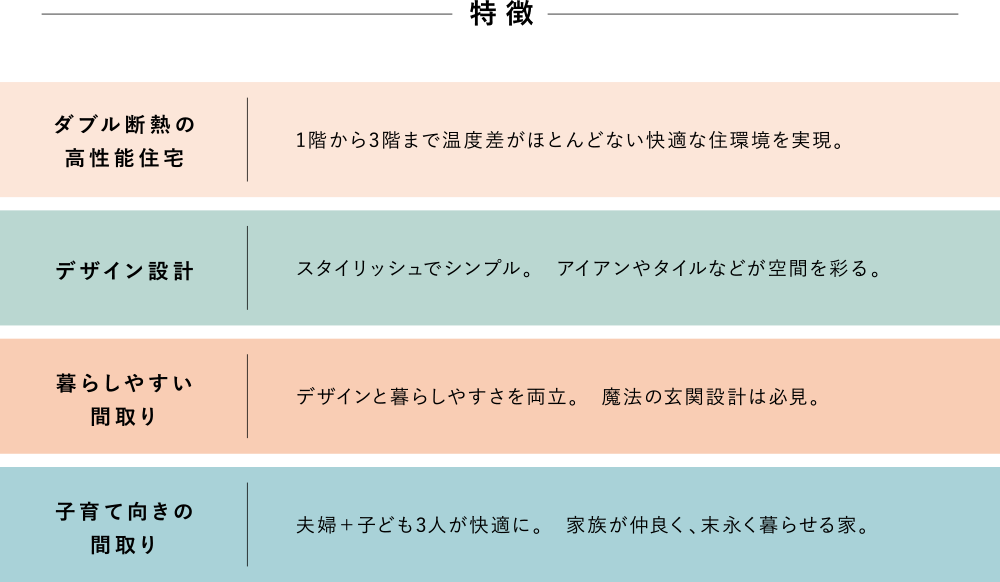 特徴

ダブル断熱の
高性能住宅

1階から3階まで温度差がほとんどない快適な住環境を実現。

デザイン設計

スタイリッシュでシンプル。 アイアンやタイルなどが空間を彩る。

暮らしやすい
間取り

デザインと暮らしやすさを両立。 魔法の玄関設計は必見。

子育て向きの
間取り

夫婦+子ども3人が快適に。 家族が仲良く、末永く暮らせる家。